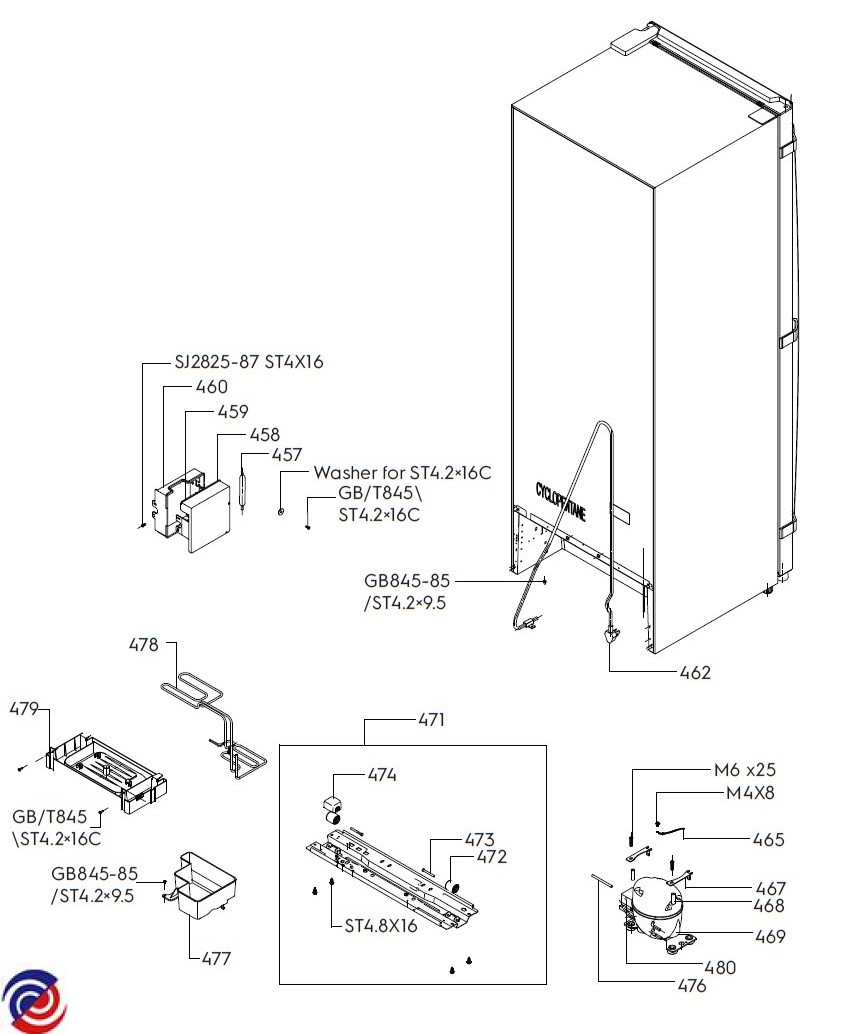 SJ2825-87 ST4X16
460
459
458
457
Washer for ST4.2×16C
GB/T845\
ST4.2×16C
CYCLOPENTANE
GB845-85
/ST4.2×9.5
462
478
479
GB/T845
\ST4.2×16C
GB845-85
/ST4.2×9.5
477
471
474
473
472
ST4.8X16
M6 x25
M4X8
465
467
468
469
480
476